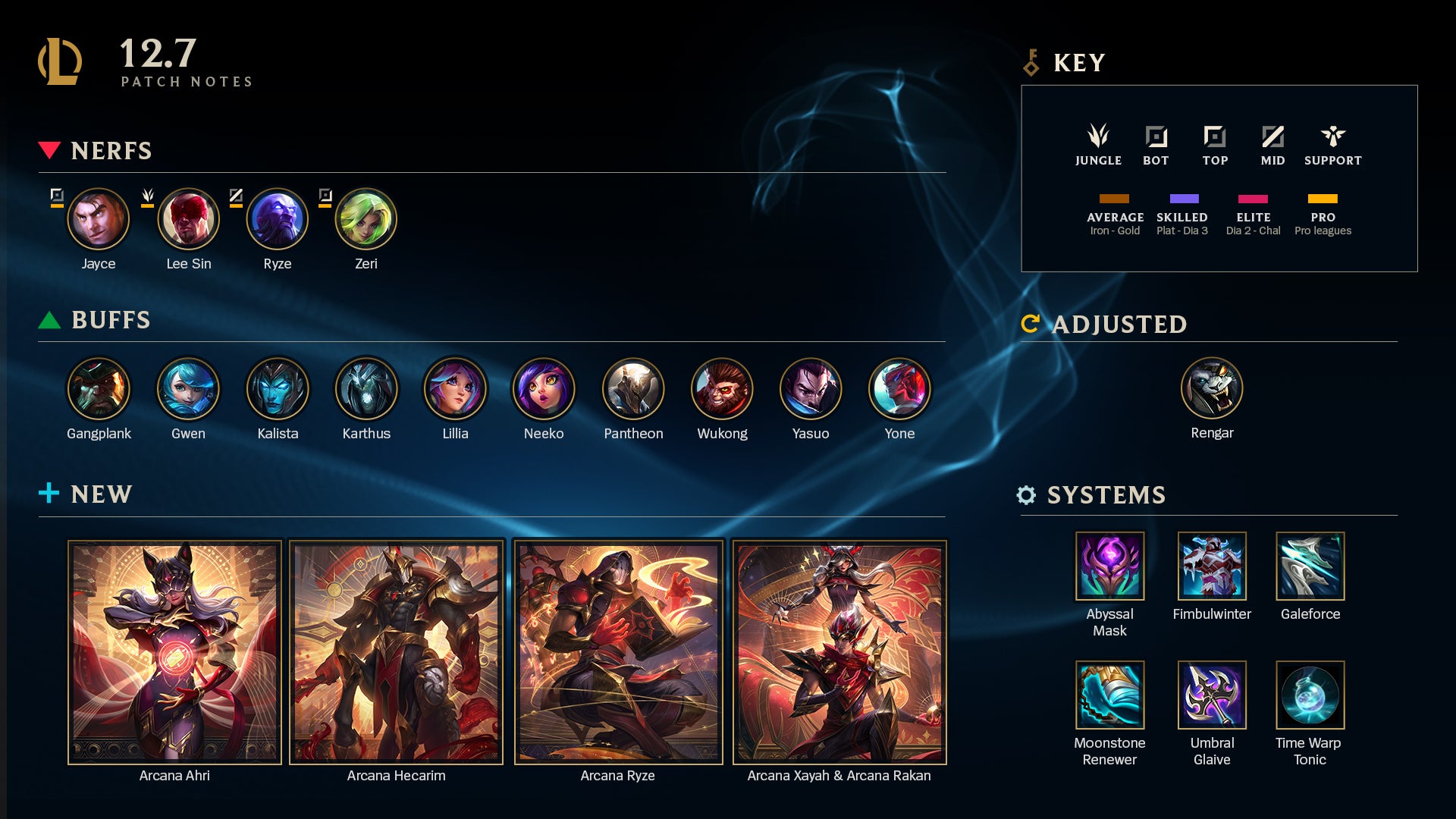 12.7
PATCH NOTES

NERFS

Jayce
Lee Sin
Ryze
Zeri

BUFFS

Gangplank
Gwen
Kalista
Karthus
Lillia
Neeko
Pantheon
Wukong
Yasuo
Yone

NEW

Arcana Ahri
Arcana Hecarim
Arcana Ryze
Arcana Xayah & Arcana Rakan

KEY

JUNGLE
BOT
TOP
MID
SUPPORT

AVERAGE
Iron - Gold
SKILLED
Plat - Dia 3
ELITE
Dia 2 - Chal
PRO
Pro leagues

ADJUSTED

Rengar

SYSTEMS

Abyssal Mask
Fimbulwinter
Galeforce
Moonstone Renewer
Umbral Glaive
Time Warp Tonic